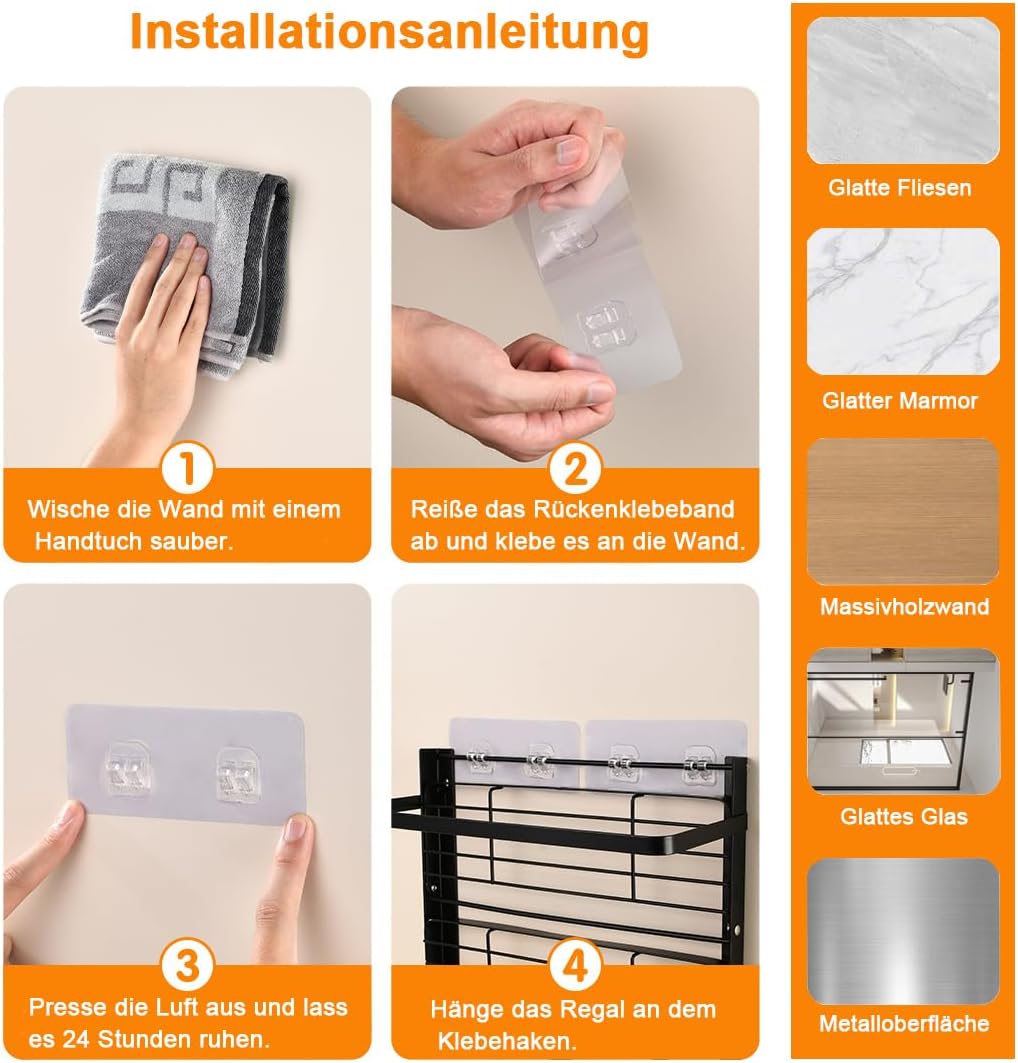 Installationsanleitung

1
Wische die Wand mit einem Handtuch sauber.

2
Reiße das Rückenklebeband ab und klebe es an die Wand.

3
Presse die Luft aus und lass es 24 Stunden ruhen.

4
Hänge das Regal an dem Klebehaken.

Glatte Fliesen

Glatter Marmor

Massivholzwand

Glattes Glas

Metalloberfläche