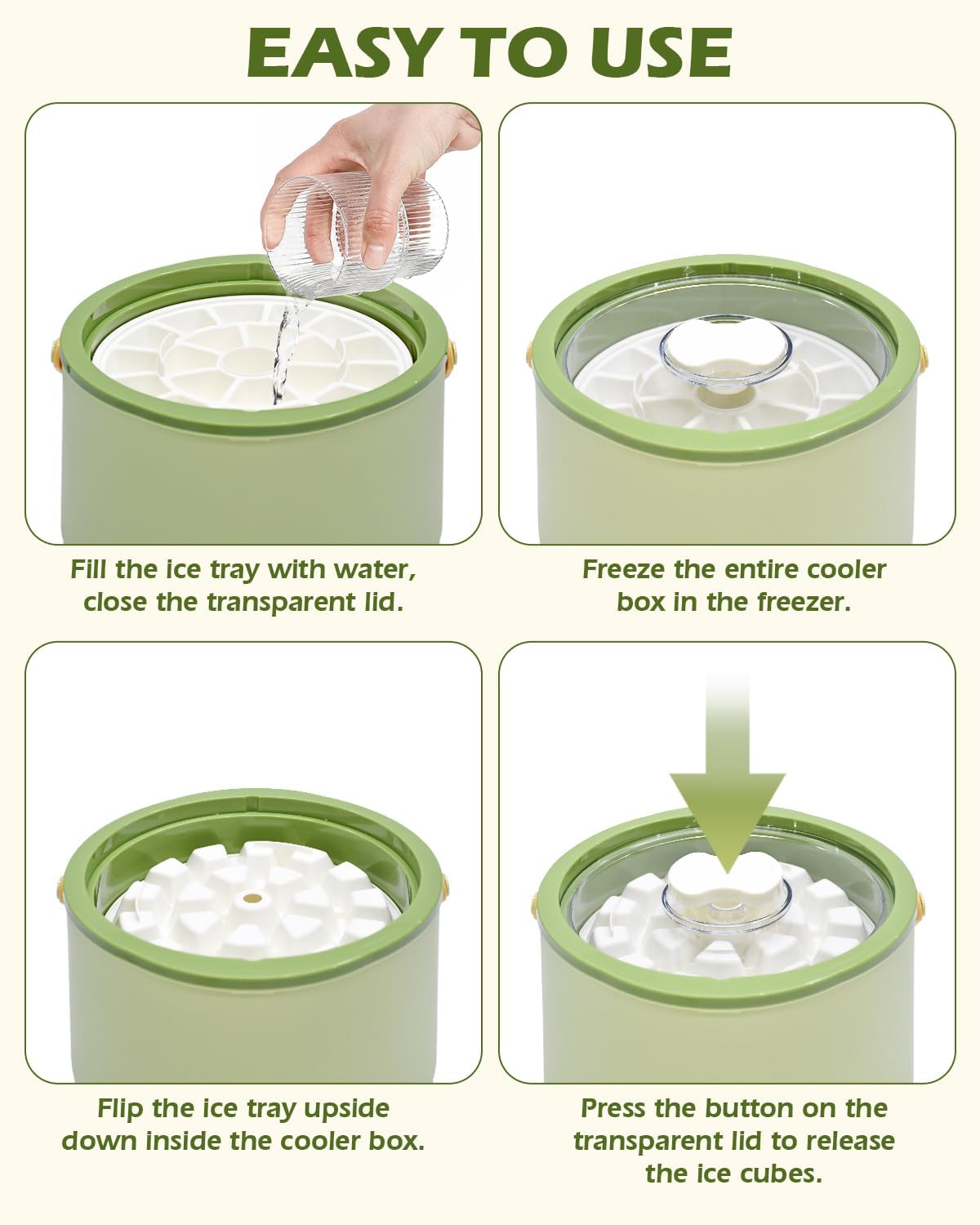 EASY TO USE

Fill the ice tray with water, close the transparent lid.

Freeze the entire cooler box in the freezer.

Flip the ice tray upside down inside the cooler box.

Press the button on the transparent lid to release the ice cubes.