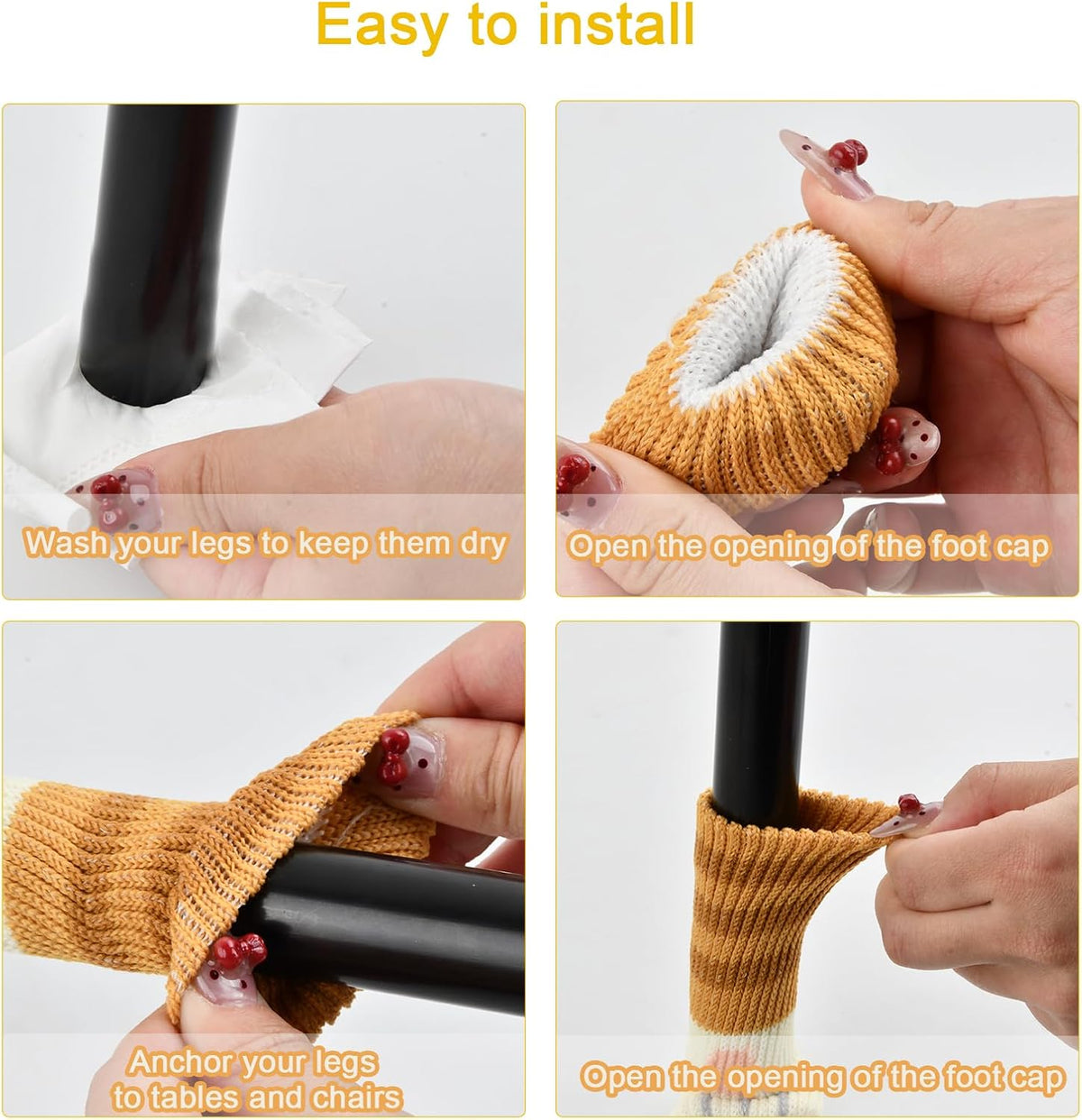 Easy to install

Wash your legs to keep them dry

Open the opening of the foot cap

Anchor your legs to tables and chairs

Open the opening of the foot cap