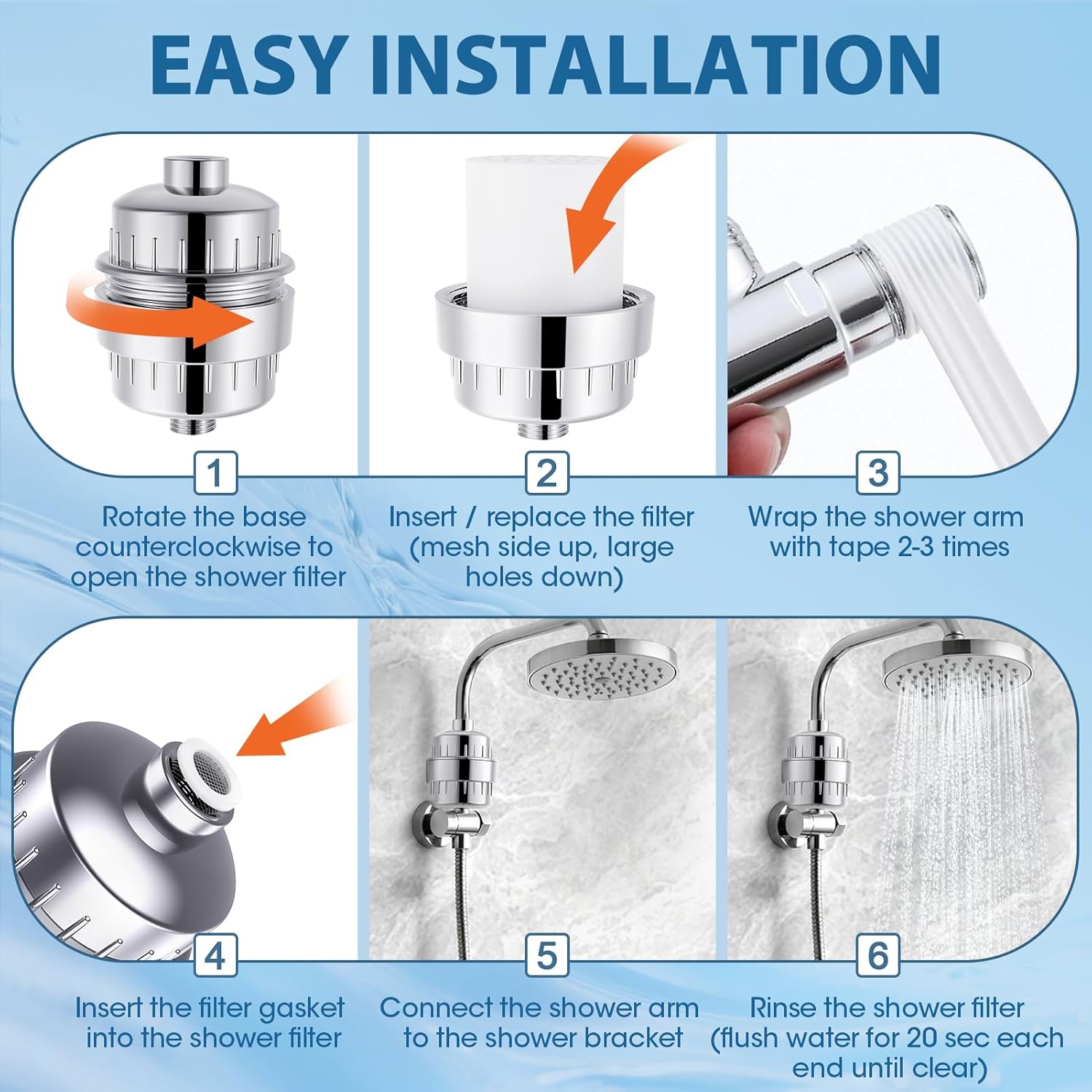 EASY INSTALLATION

1
Rotate the base counterclockwise to open the shower filter

2
Insert / replace the filter (mesh side up, large holes down)

3
Wrap the shower arm with tape 2-3 times

4
Insert the filter gasket into the shower filter

5
Connect the shower arm to the shower bracket

6
Rinse the shower filter (flush water for 20 sec each end until clear)